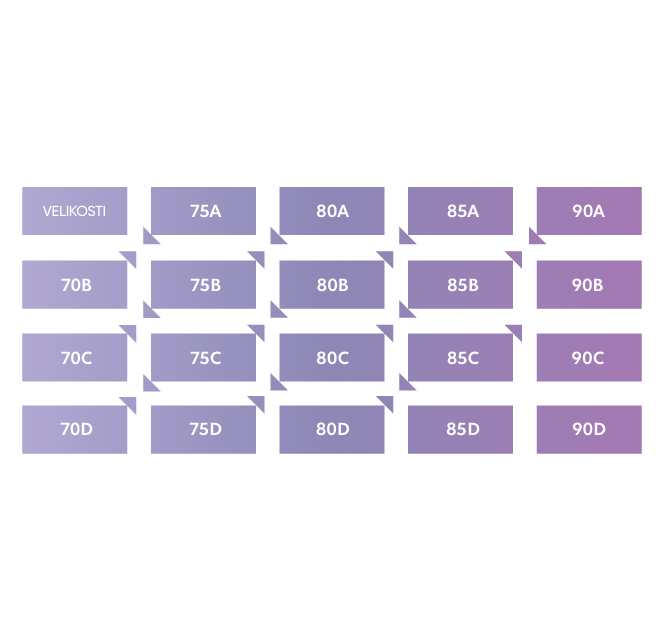 | VELIKOSTI | 75A | 80A | 85A | 90A |
|---|---|---|---|---|
| 70B | 75B | 80B | 85B | 90B |
| 70C | 75C | 80C | 85C | 90C |
| 70D | 75D | 80D | 85D | 90D |