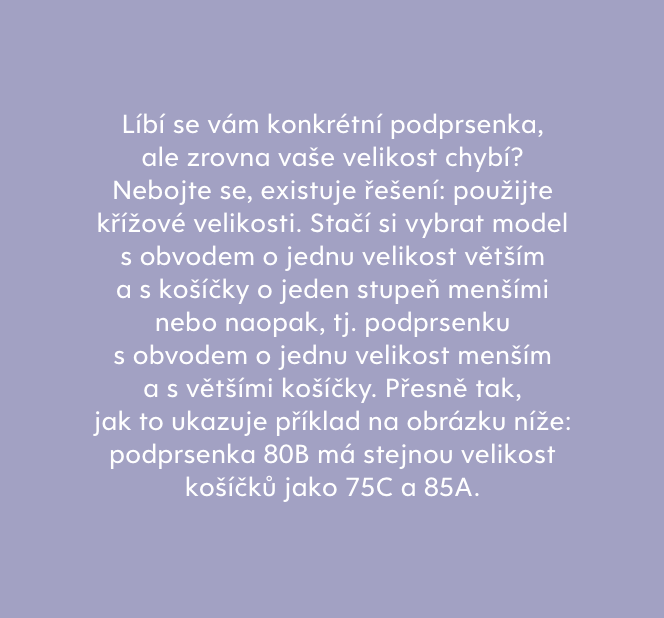 Líbí se vám konkrétní podprsenka, ale zrovna vaše velikost chybí? Nebojte se, existuje řešení: použijte křížové velikosti. Stačí si vybrat model s obvodem o jednu velikost větším a s košíčky o jeden stupeň menšími nebo naopak, tj. podprsenku s obvodem o jednu velikost menším a s většími košíčky. Přesně tak, jak to ukazuje příklad na obrázku níže: podprsenka 80B má stejnou velikost košíčků jako 75C a 85A.