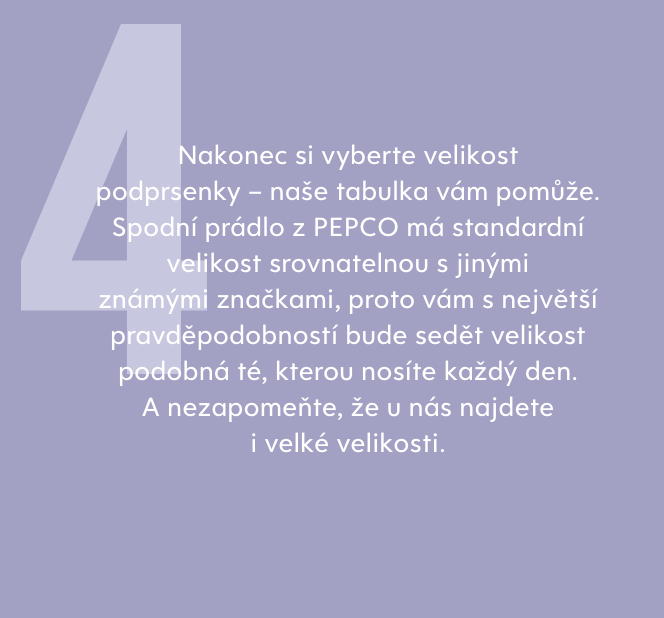 4

Nakonec si vyberte velikost podprsenky – naše tabulka vám pomůže. Spodní prádlo z PEPCO má standardní velikost srovnatelnou s jinými známými značkami, proto vám s největší pravděpodobností bude sedět velikost podobná té, kterou nosíte každý den. A nezapomeňte, že u nás najdete i velké velikosti.